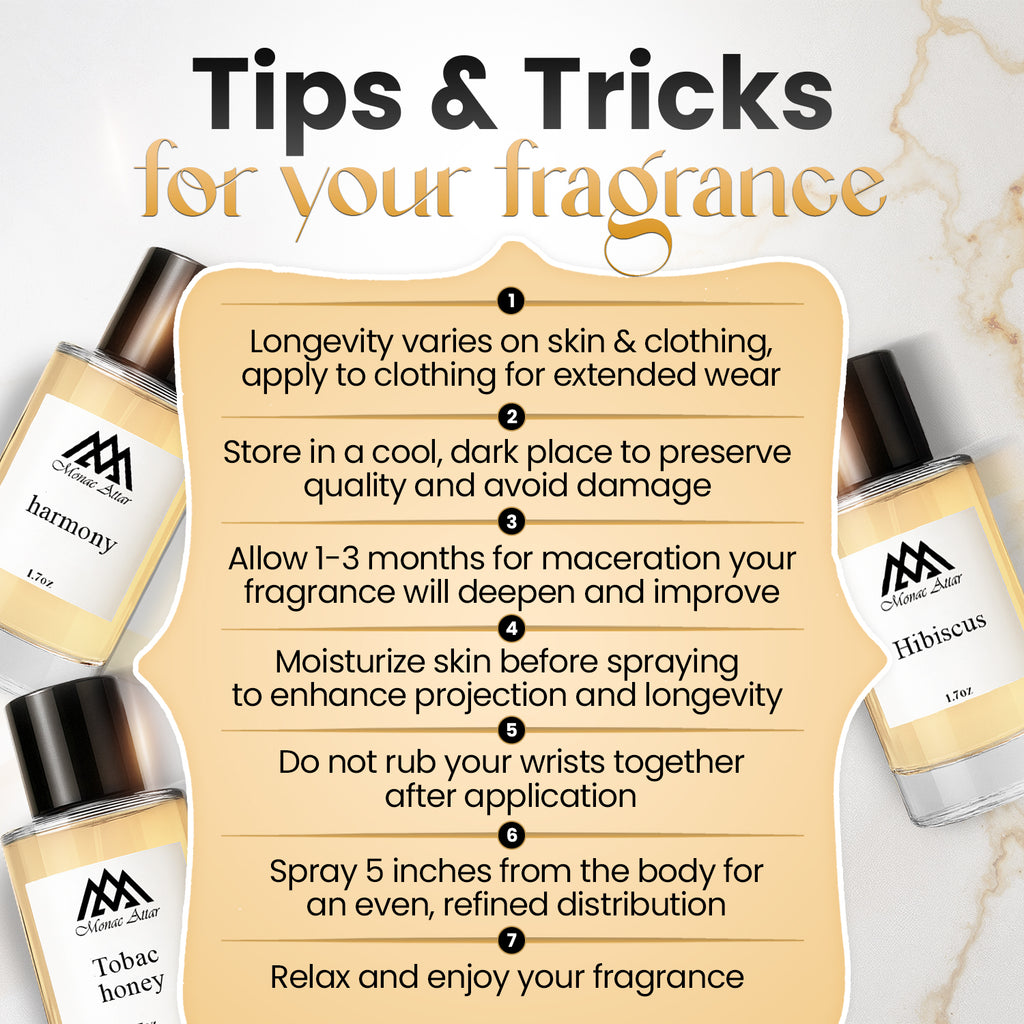 Tips & Tricks
for your fragrance

1
Longevity varies on skin & clothing, apply to clothing for extended wear

2
Store in a cool, dark place to preserve quality and avoid damage

3
Allow 1-3 months for maceration your fragrance will deepen and improve

4
Moisturize skin before spraying to enhance projection and longevity

5
Do not rub your wrists together after application

6
Spray 5 inches from the body for an even, refined distribution

7
Relax and enjoy your fragrance

Monac Attar
harmony
1.7oz

Monac Attar
Hibiscus
1.7oz

Monac Attar
Tobac honey